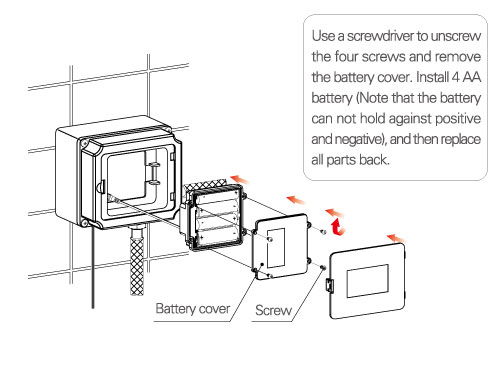 Use a screwdriver to unscrew the four screws and remove the battery cover. Install 4 AA battery (Note that the battery can not hold against positive and negative), and then replace all parts back.

Battery cover

Screw